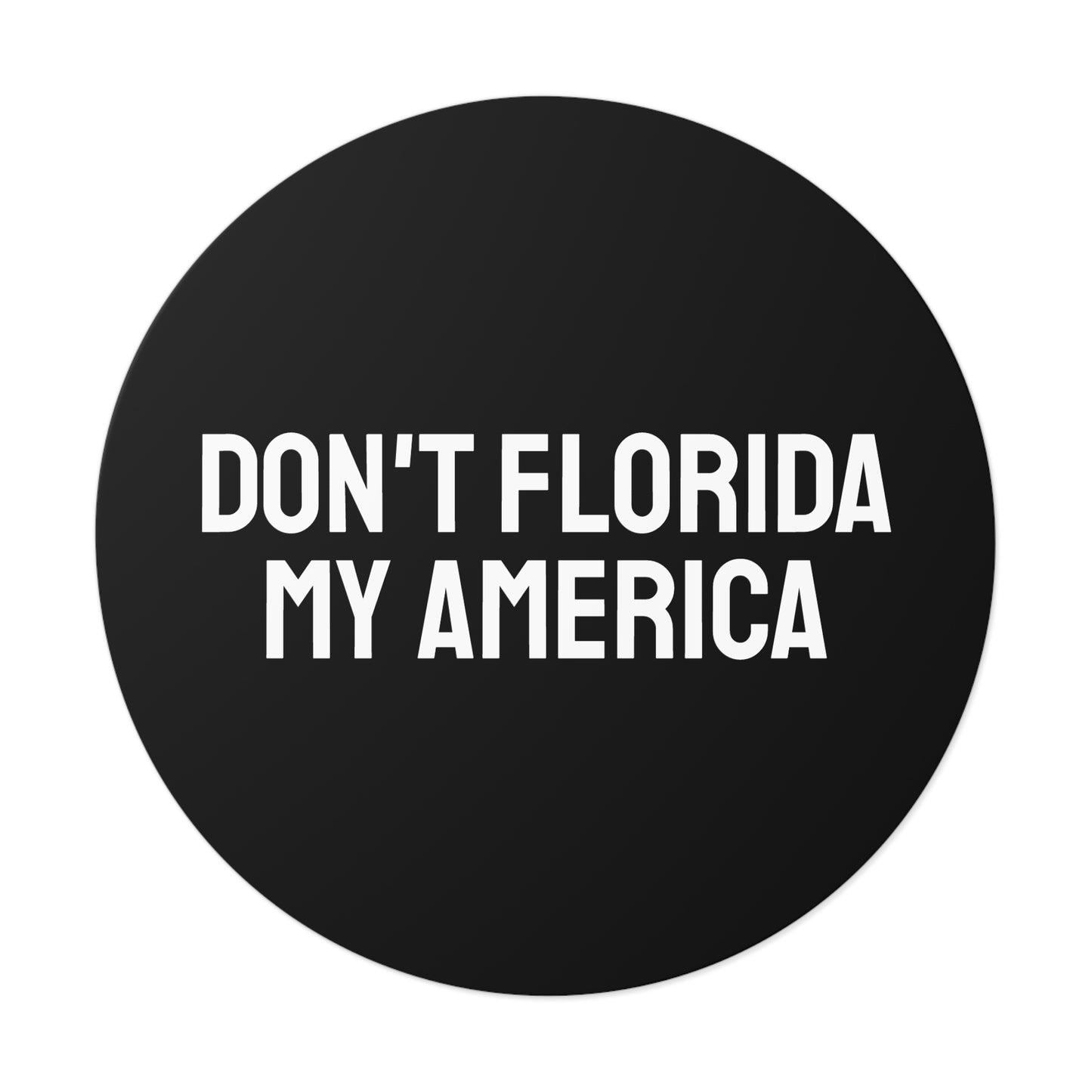 DON'T FLORIDA
MY AMERICA